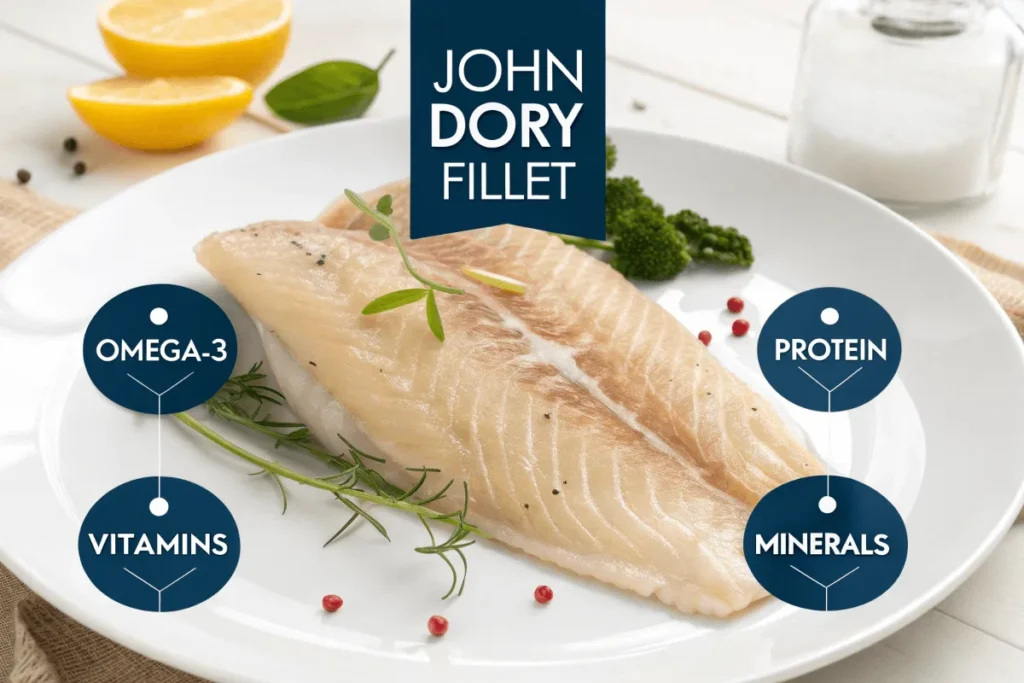 JOHN DORY FILLET

OMEGA-3

VITAMINS

PROTEIN

MINERALS